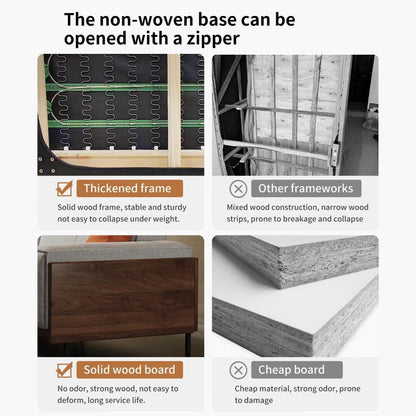 The non-woven base can be opened with a zipper

Thickened frame

Solid wood frame, stable and sturdy not easy to collapse under weight.

Other frameworks

Mixed wood construction, narrow wood strips, prone to breakage and collapse

Solid wood board

No odor, strong wood, not easy to deform, long service life.

Cheap board

Cheap material, strong odor, prone to damage