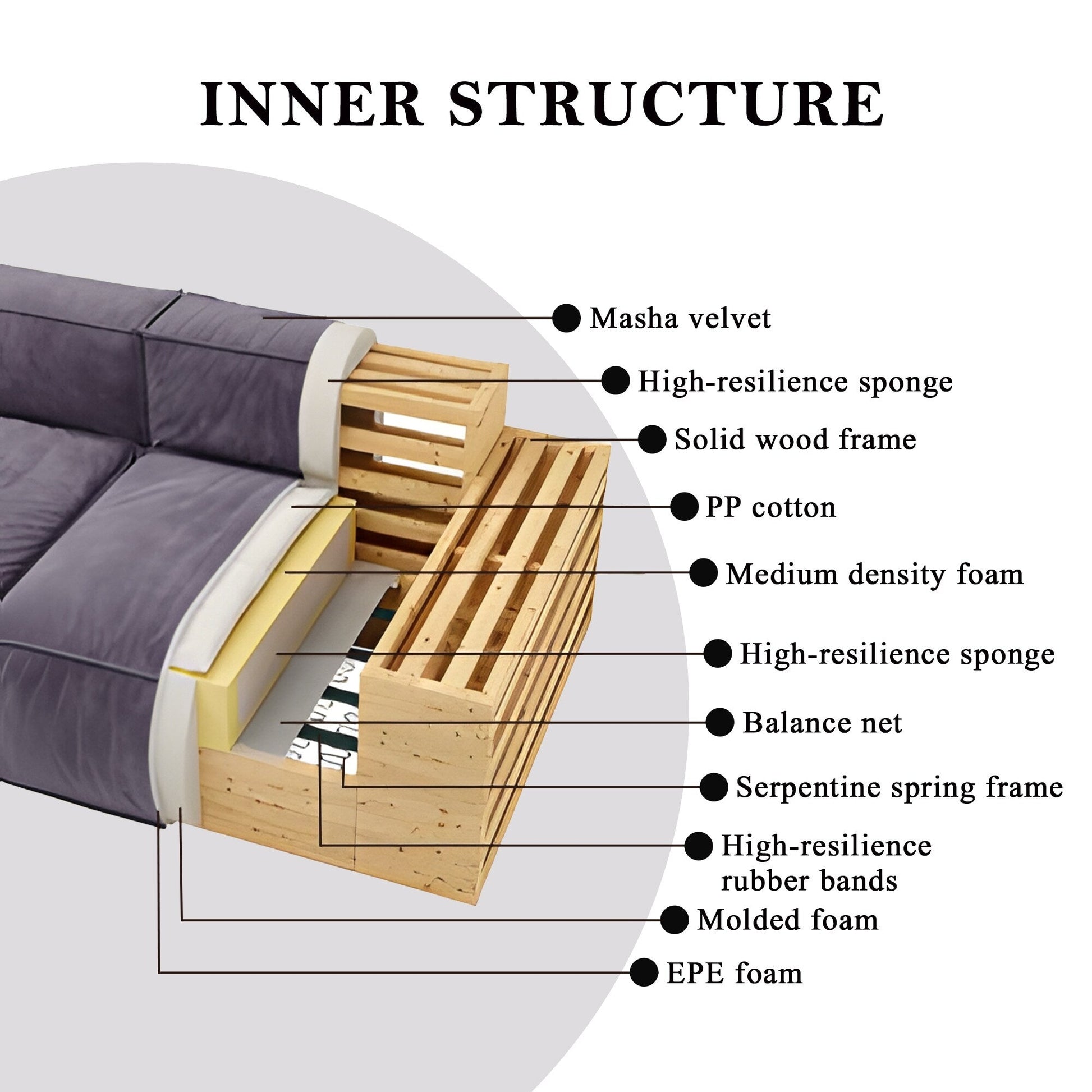 INNER STRUCTURE

Masha velvet

High-resilience sponge

Solid wood frame

PP cotton

Medium density foam

High-resilience sponge

Balance net

Serpentine spring frame

High-resilience rubber bands

Molded foam

EPE foam