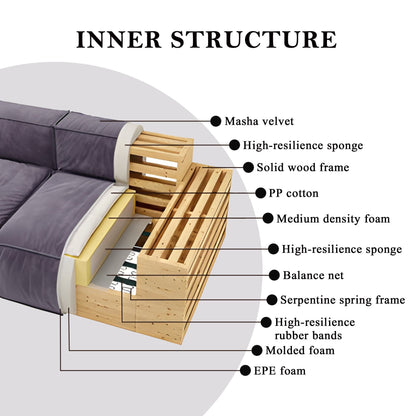 INNER STRUCTURE

Masha velvet

High-resilience sponge

Solid wood frame

PP cotton

Medium density foam

High-resilience sponge

Balance net

Serpentine spring frame

High-resilience rubber bands

Molded foam

EPE foam